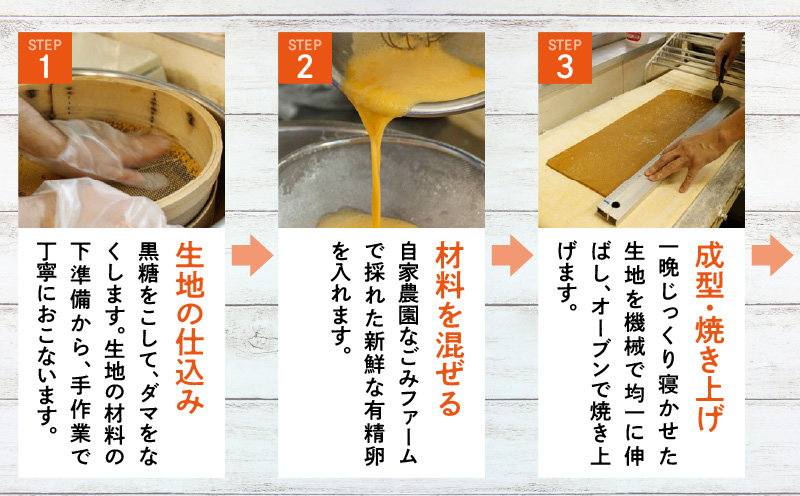 STEP 1

生地の仕込み

黒糖をこして、ダマをなくします。生地の材料の下準備から、手作業で丁寧におこないます。

STEP 2

材料を混ぜる

自家農園なごみファームで採れた新鮮な有精卵を入れます。

STEP 3

成型・焼き上げ

一晩じっくり寝かせた生地を機械で均一に伸ばし、オーブンで焼き上げます。