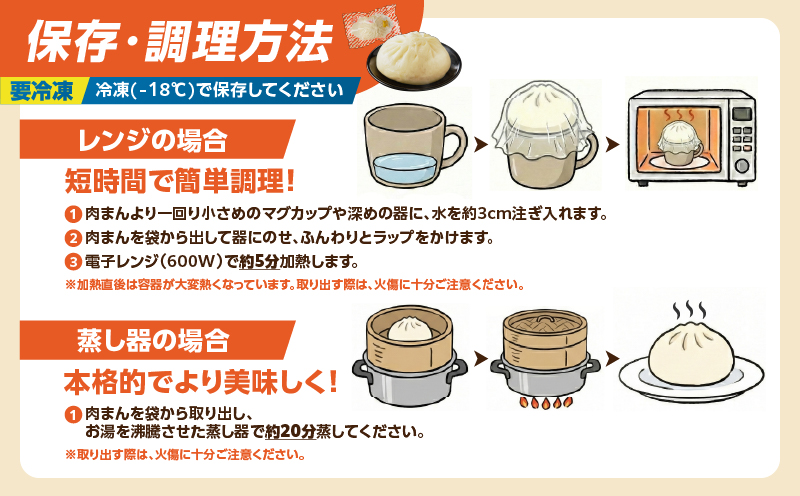 保存・調理方法

要冷凍 冷凍(-18℃)で保存してください

レンジの場合

短時間で簡単調理!

1 肉まんより一回り小さめのマグカップや深めの器に、水を約3cm注ぎ入れます。

2 肉まんを袋から出して器にのせ、ふんわりとラップをかけます。

3 電子レンジ(600W)で約5分加熱します。

※加熱直後は容器が大変熱くなっています。取り出す際は、火傷に十分ご注意ください。

蒸し器の場合

本格的でより美味しく!

1 肉まんを袋から取り出し、お湯を沸騰させた蒸し器で約20分蒸してください。

※取り出す際は、火傷に十分ご注意ください。